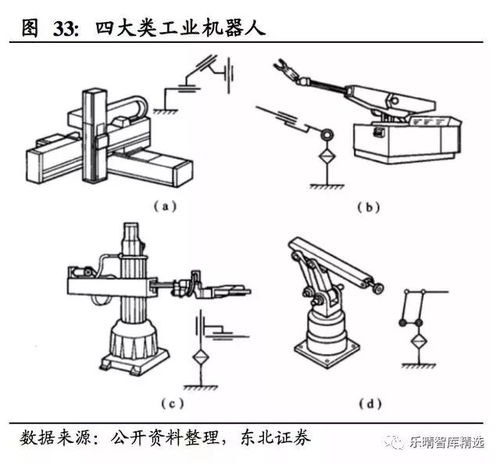 图 33: 四大类工业机器人

(a)

(b)

(c)

(d)

数据来源：公开资料整理，东北证券

乐晴智库精选